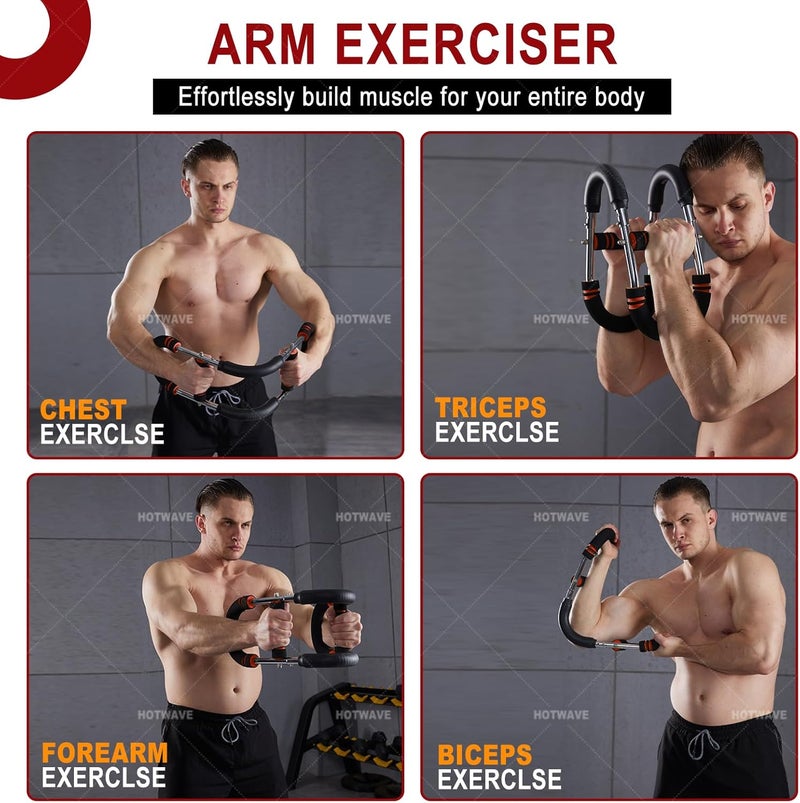 ARM EXERCISER

Effortlessly build muscle for your entire body

HOTWAVE HOTWAVE

CHEST EXERCLSE

HOTWAVE HOTWAVE

TRICEPS EXERCLSE

HOTWAVE HOTWAVE

HOTWAVE HOTWAVE

FOREARM EXERCLSE

HOTWAVE HOTWAVE

HOTWAVE HOTWAVE

BICEPS EXERCLSE